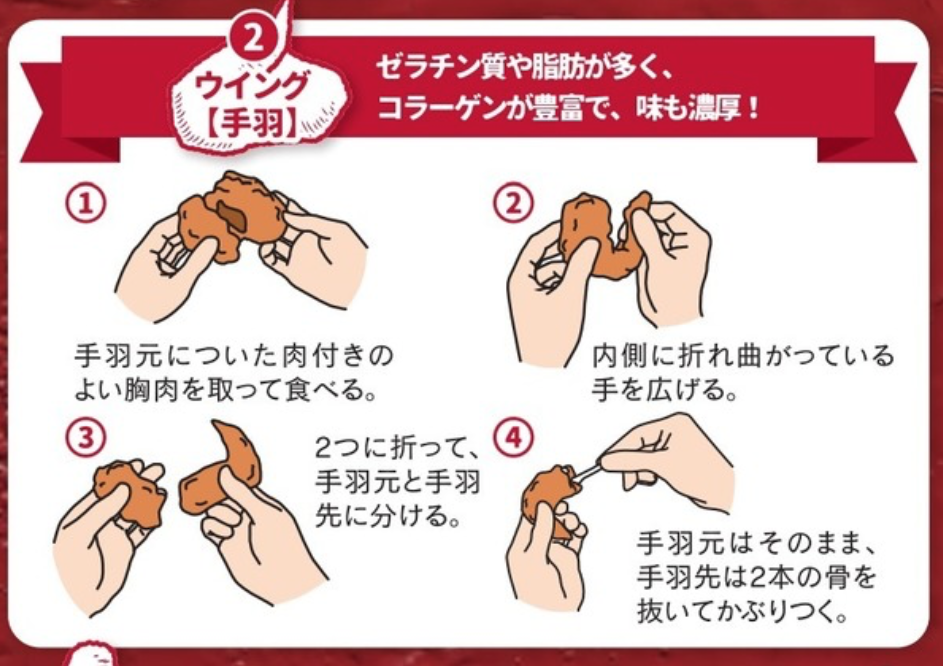 2
ウイング
【手羽】

ゼラチン質や脂肪が多く、
コラーゲンが豊富で、味も濃厚！

①
手羽元についた肉付きのよい胸肉を取って食べる。

②
内側に折れ曲がっている手を広げる。

③
2つに折って、手羽元と手羽先に分ける。

④
手羽元はそのまま、手羽先は2本の骨を抜いてかぶりつく。