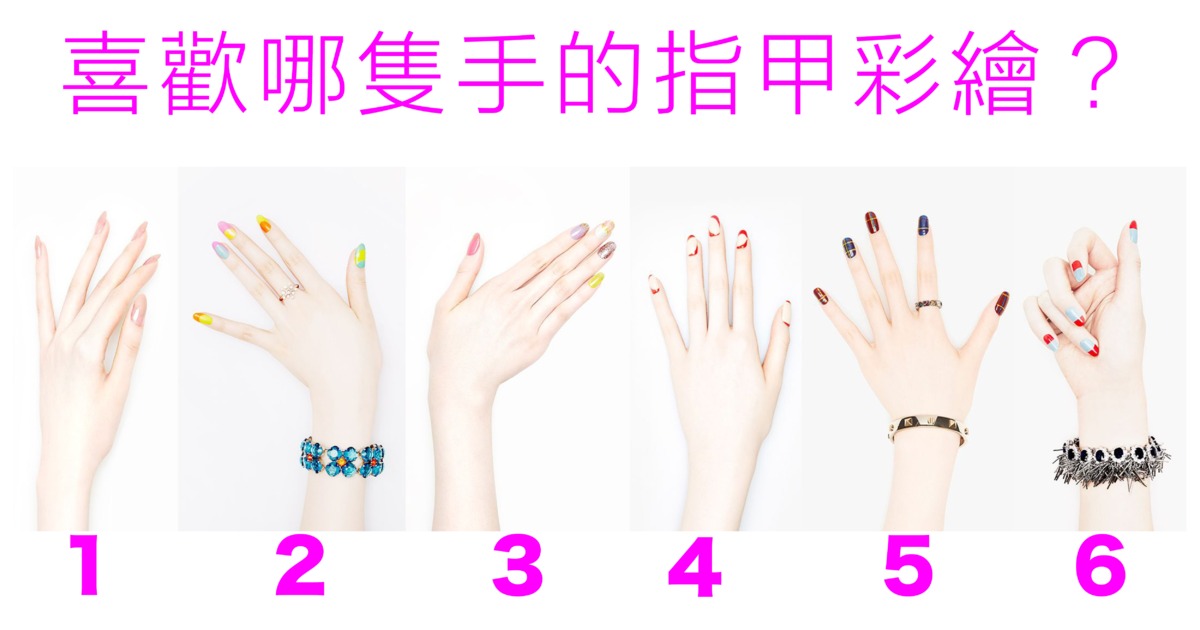 喜歡哪隻手的指甲彩繪？

1 2 3 4 5 6