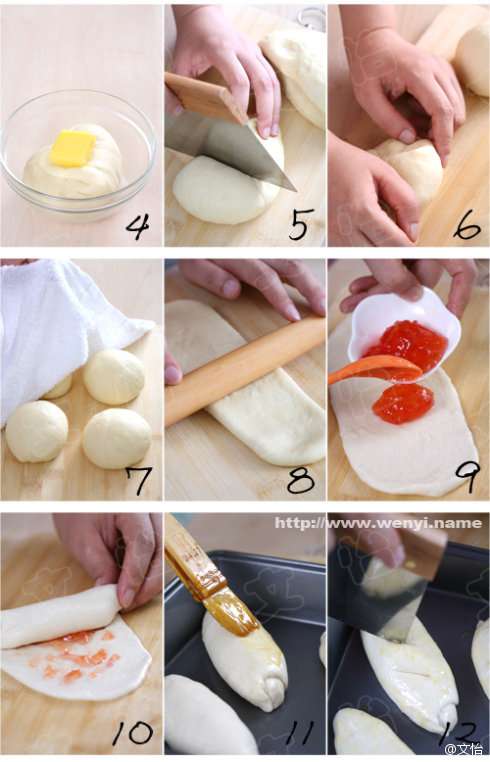 4
5
6
7
8
9
http://www.wenyi.name
10
11
12
@文怡