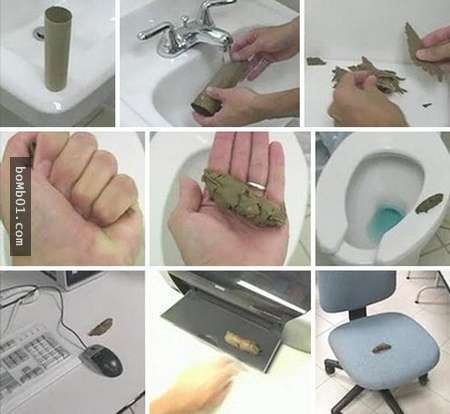 bomb01.com