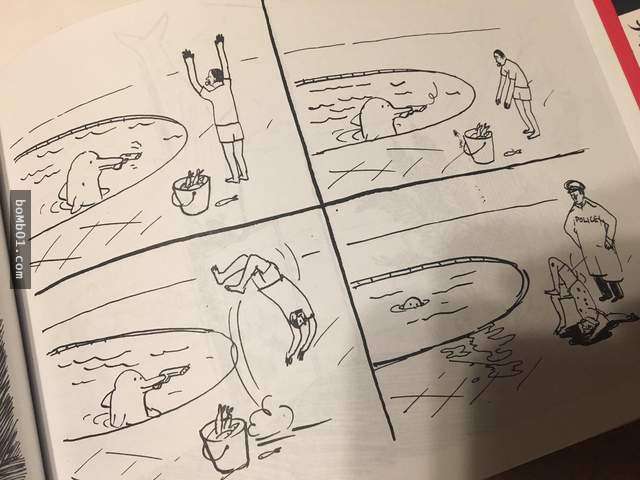 bomb01.com

POLICE