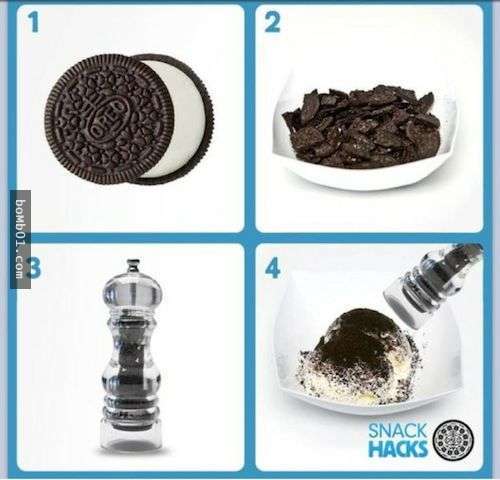 1

OREO

2

bomb01.com

3

4

SNACK HACKS