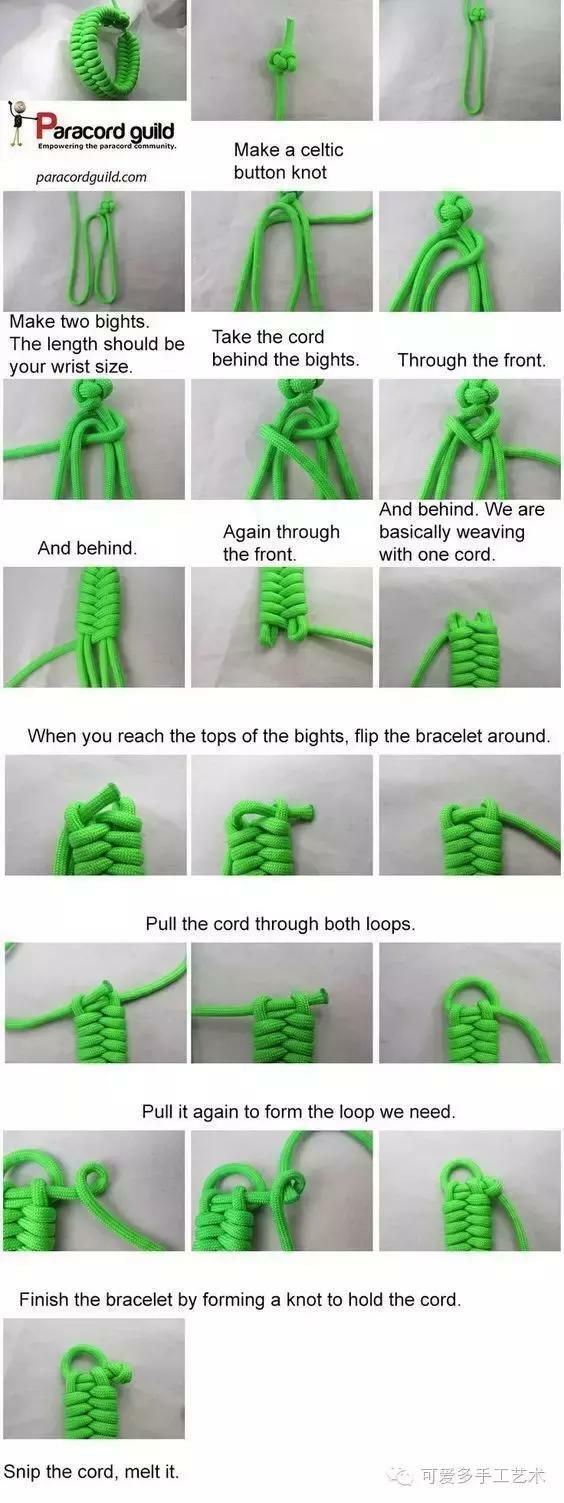 Paracord guild
Empowering the paracord community.
paracordguild.com

Make a celtic button knot

Make two bights. The length should be your wrist size.

Take the cord behind the bights.

Through the front.

And behind.

Again through the front.

And behind. We are basically weaving with one cord.

When you reach the tops of the bights, flip the bracelet around.

Pull the cord through both loops.

Pull it again to form the loop we need.

Finish the bracelet by forming a knot to hold the cord.

Snip the cord, melt it.

可爱多手工艺术