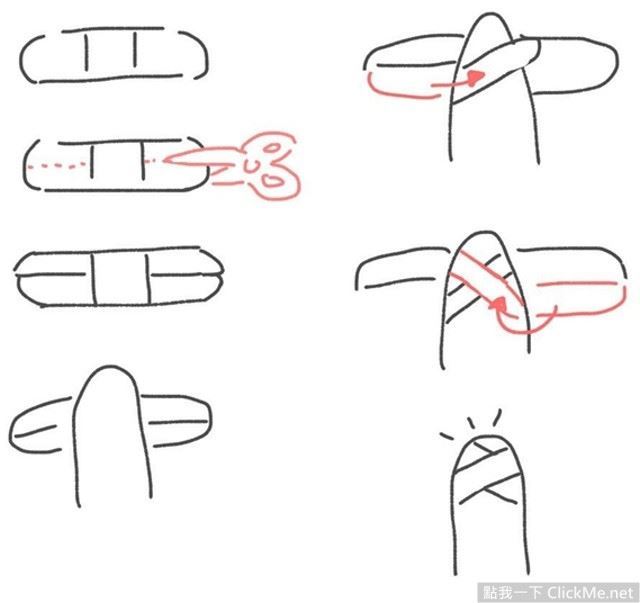 點我一下 ClickMe.net