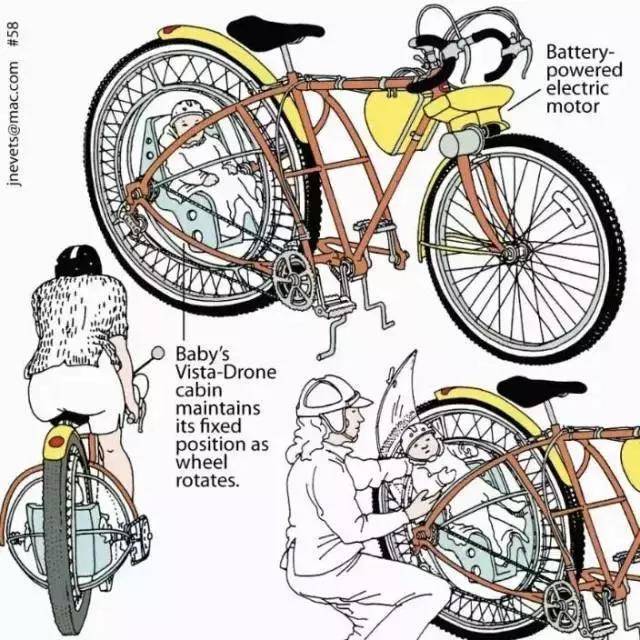 jnevets@mac.com #58

Battery-powered electric motor

Baby's Vista-Drone cabin maintains its fixed position as wheel rotates.