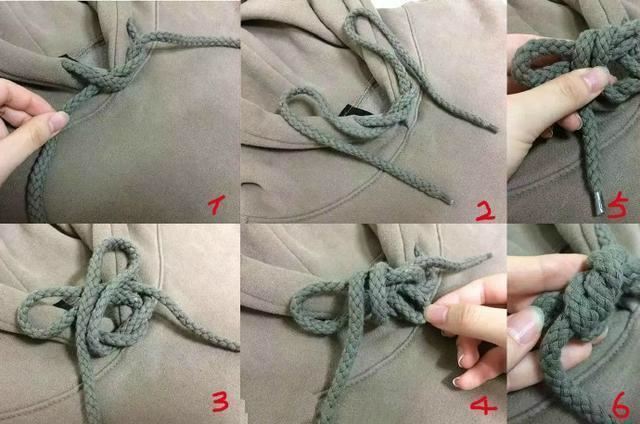 1
2
5
3
4
6