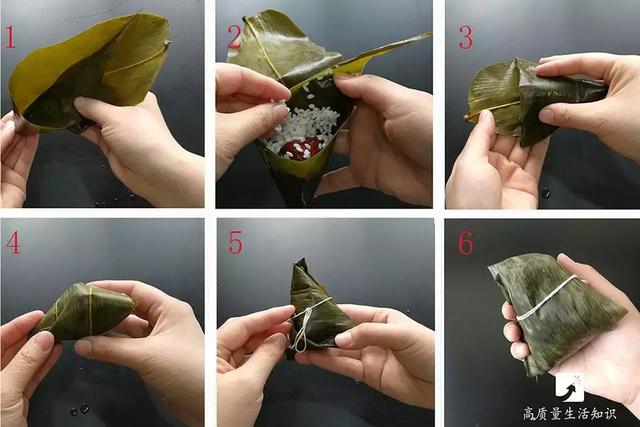 1
2
3
4
5
6
高质量生活知识