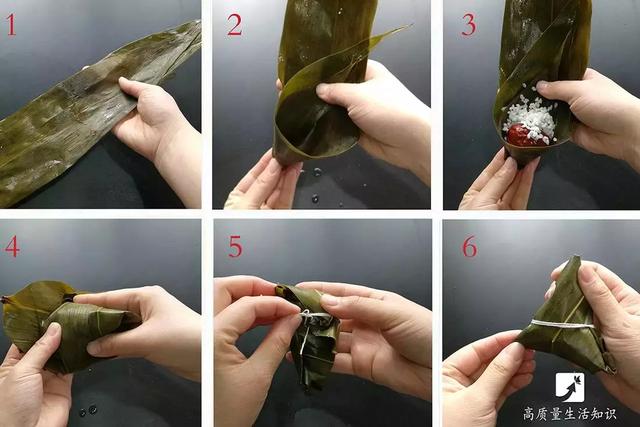 1

2

3

4

5

6

高质量生活知识