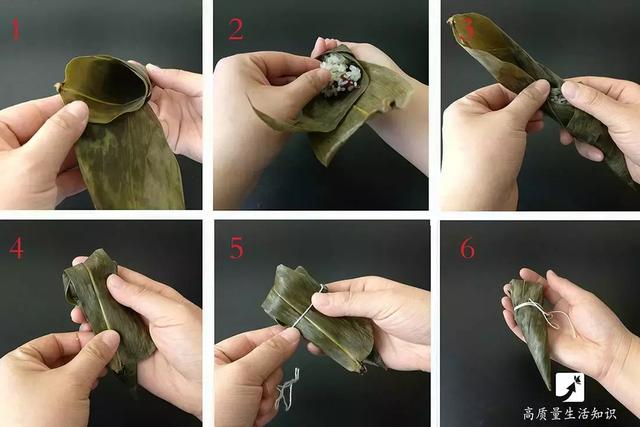 1
2
3
4
5
6
高质量生活知识