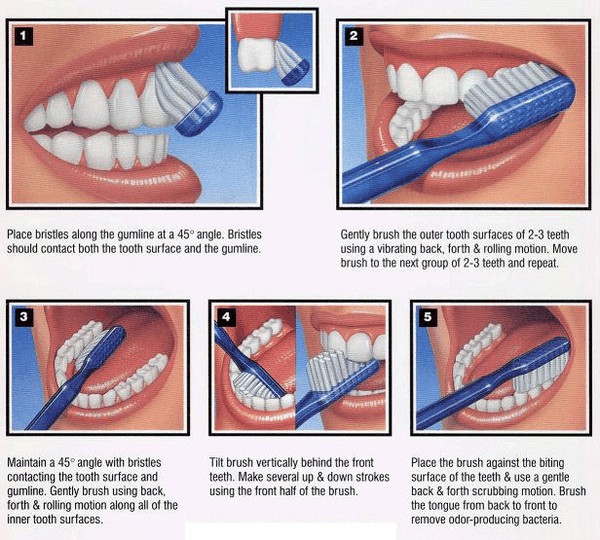 1

Place bristles along the gumline at a 45° angle. Bristles should contact both the tooth surface and the gumline.

2

Gently brush the outer tooth surfaces of 2-3 teeth using a vibrating back, forth & rolling motion. Move brush to the next group of 2-3 teeth and repeat.

3

Maintain a 45° angle with bristles contacting the tooth surface and gumline. Gently brush using back, forth & rolling motion along all of the inner tooth surfaces.

4

Tilt brush vertically behind the front teeth. Make several up & down strokes using the front half of the brush.

5

Place the brush against the biting surface of the teeth & use a gentle back & forth scrubbing motion. Brush the tongue from back to front to remove odor-producing bacteria.