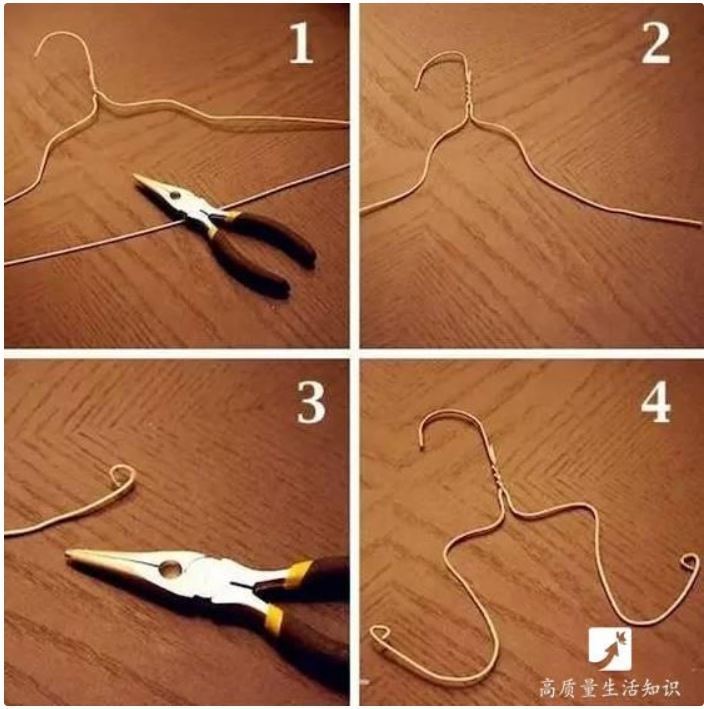 1

2

3

4

高质量生活知识