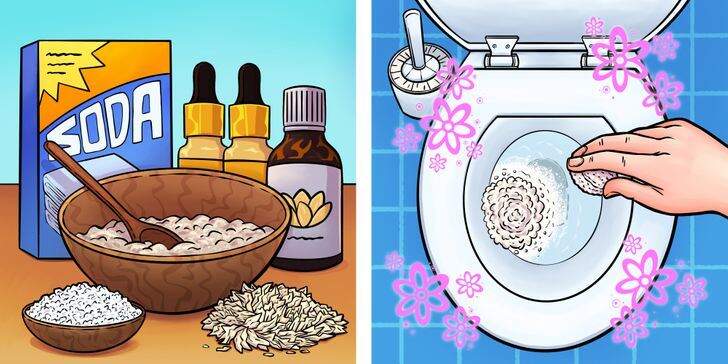 SODA