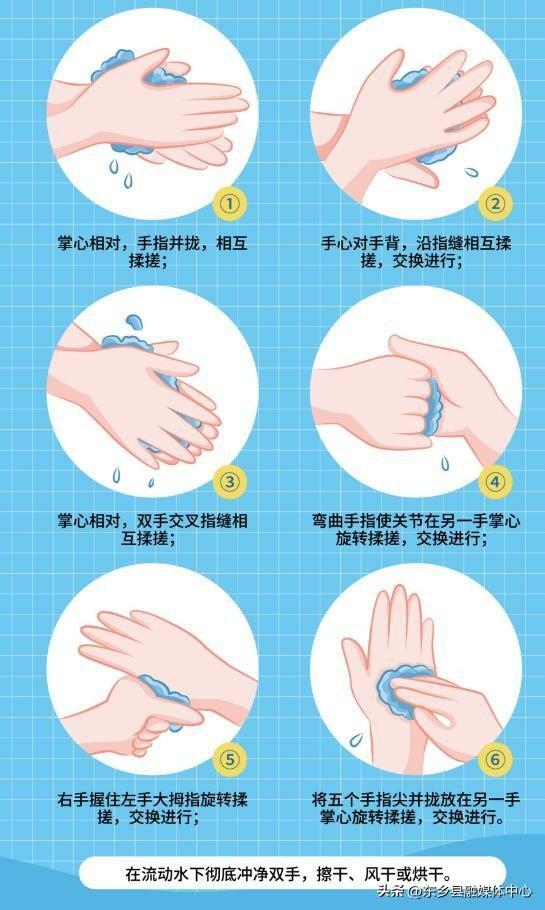 ①
掌心相对，手指并拢，相互揉搓；

②
手心对手背，沿指缝相互揉搓，交换进行；

③
掌心相对，双手交叉指缝相互揉搓；

④
弯曲手指使关节在另一手掌心旋转揉搓，交换进行；

⑤
右手握住左手大拇指旋转揉搓，交换进行；

⑥
将五个手指尖并拢放在另一手掌心旋转揉搓，交换进行。

在流动水下彻底冲净双手，擦干、风干或烘干。

头条 @东乡县融媒体中心