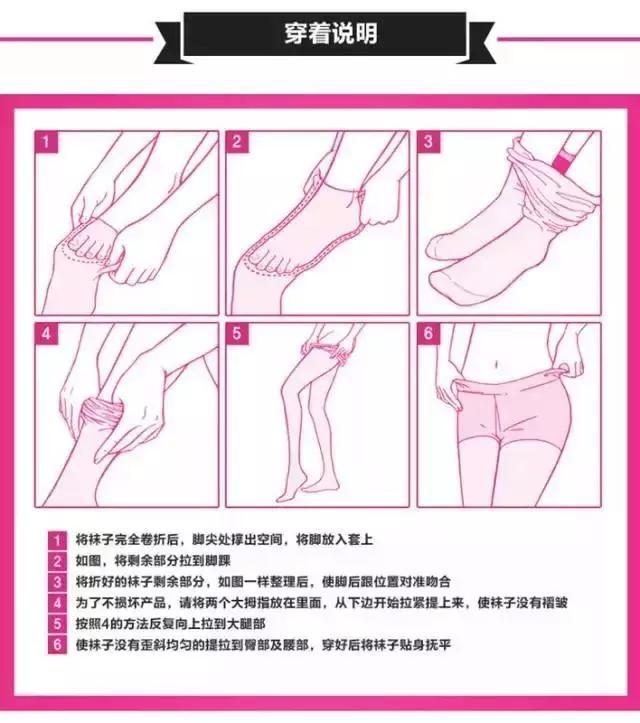 穿着说明

1

2

3

4

5

6

1 将袜子完全卷折后，脚尖处撑出空间，将脚放入套上
2 如图，将剩余部分拉到脚踝
3 将折好的袜子剩余部分，如图一样整理后，使脚后跟位置对准吻合
4 为了不损坏产品，请将两个大拇指放在里面，从下边开始拉紧提上来，使袜子没有褶皱
5 按照4的方法反复向上拉到大腿部
6 使袜子没有歪斜均匀的提拉到臀部及腰部，穿好后将袜子贴身抚平