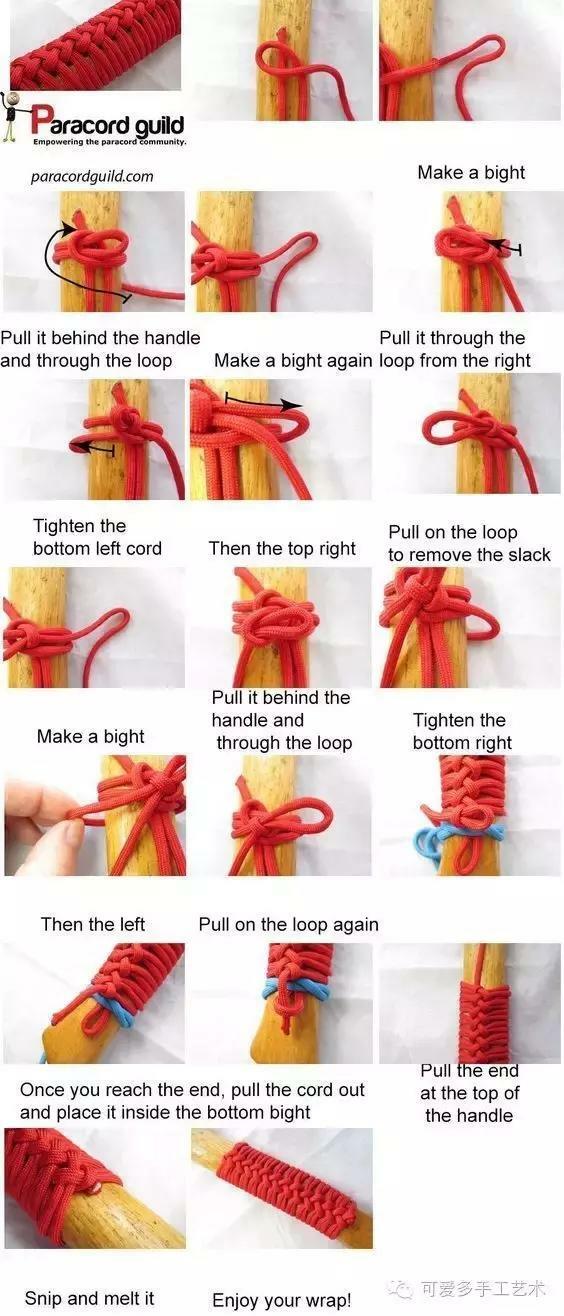 Paracord guild
Empowering the paracord community.

paracordguild.com

Make a bight

Pull it behind the handle and through the loop

Make a bight again

Pull it through the loop from the right

Tighten the bottom left cord

Then the top right

Pull on the loop to remove the slack

Make a bight

Pull it behind the handle and through the loop

Tighten the bottom right

Then the left

Pull on the loop again

Once you reach the end, pull the cord out and place it inside the bottom bight

Pull the end at the top of the handle

Snip and melt it

Enjoy your wrap!

可爱多手工艺术