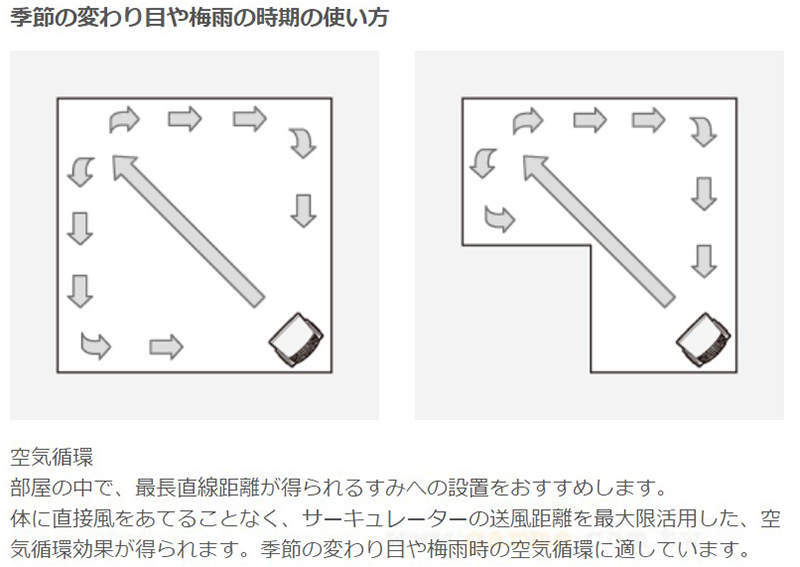 季節の変わり目や梅雨の時期の使い方

空気循環
部屋の中で、最長直線距離が得られるすみへの設置をおすすめします。
体に直接風をあてることなく、サーキュレーターの送風距離を最大限活用した、空気循環効果が得られます。季節の変わり目や梅雨時の空気循環に適しています。