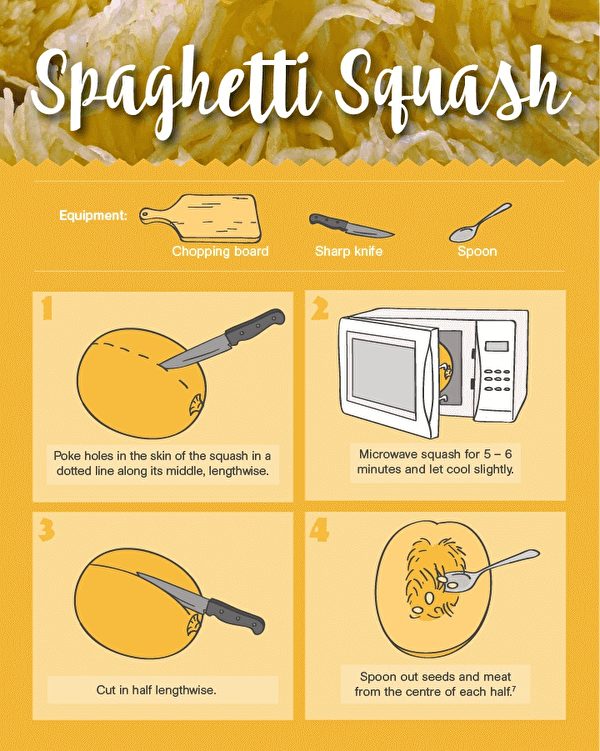 Spaghetti Squash

Equipment:

Chopping board

Sharp knife

Spoon

1

Poke holes in the skin of the squash in a dotted line along its middle, lengthwise.

2

Microwave squash for 5 – 6 minutes and let cool slightly.

3

Cut in half lengthwise.

4

Spoon out seeds and meat from the centre of each half.$^7$