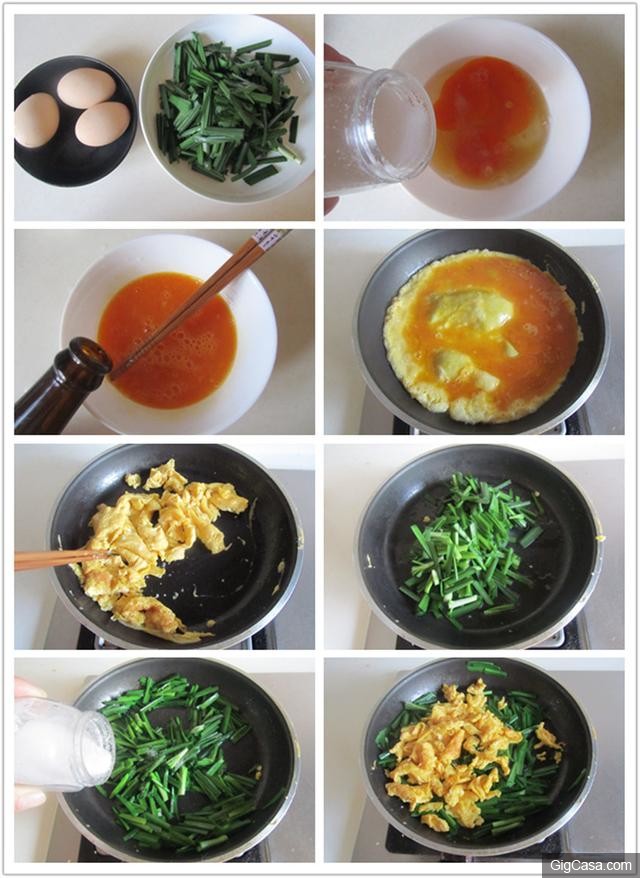 GigCasa.com