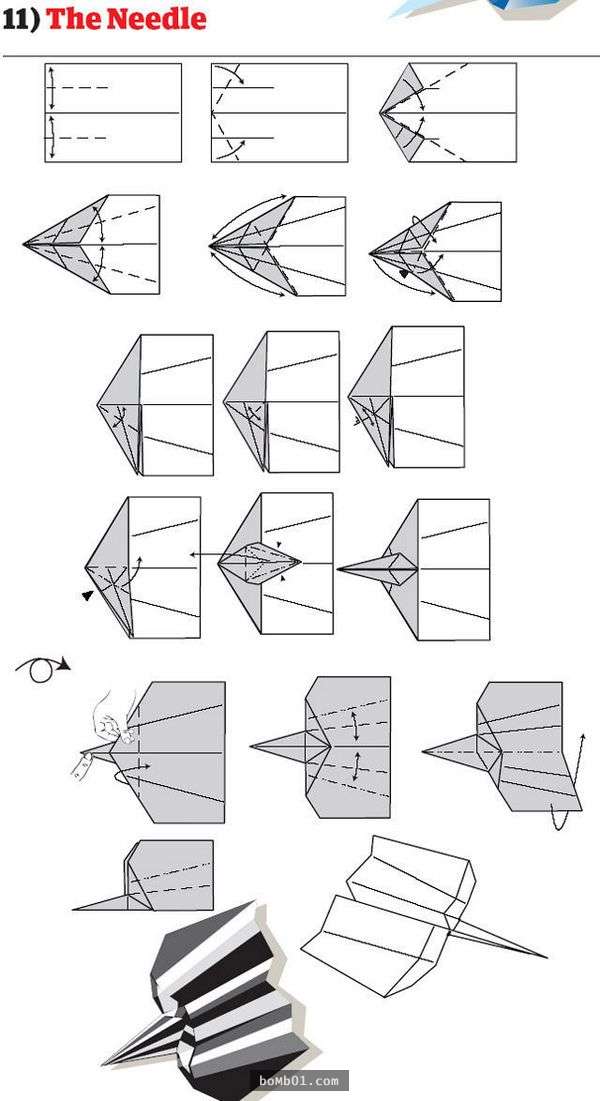 11) The Needle

boMb01.com